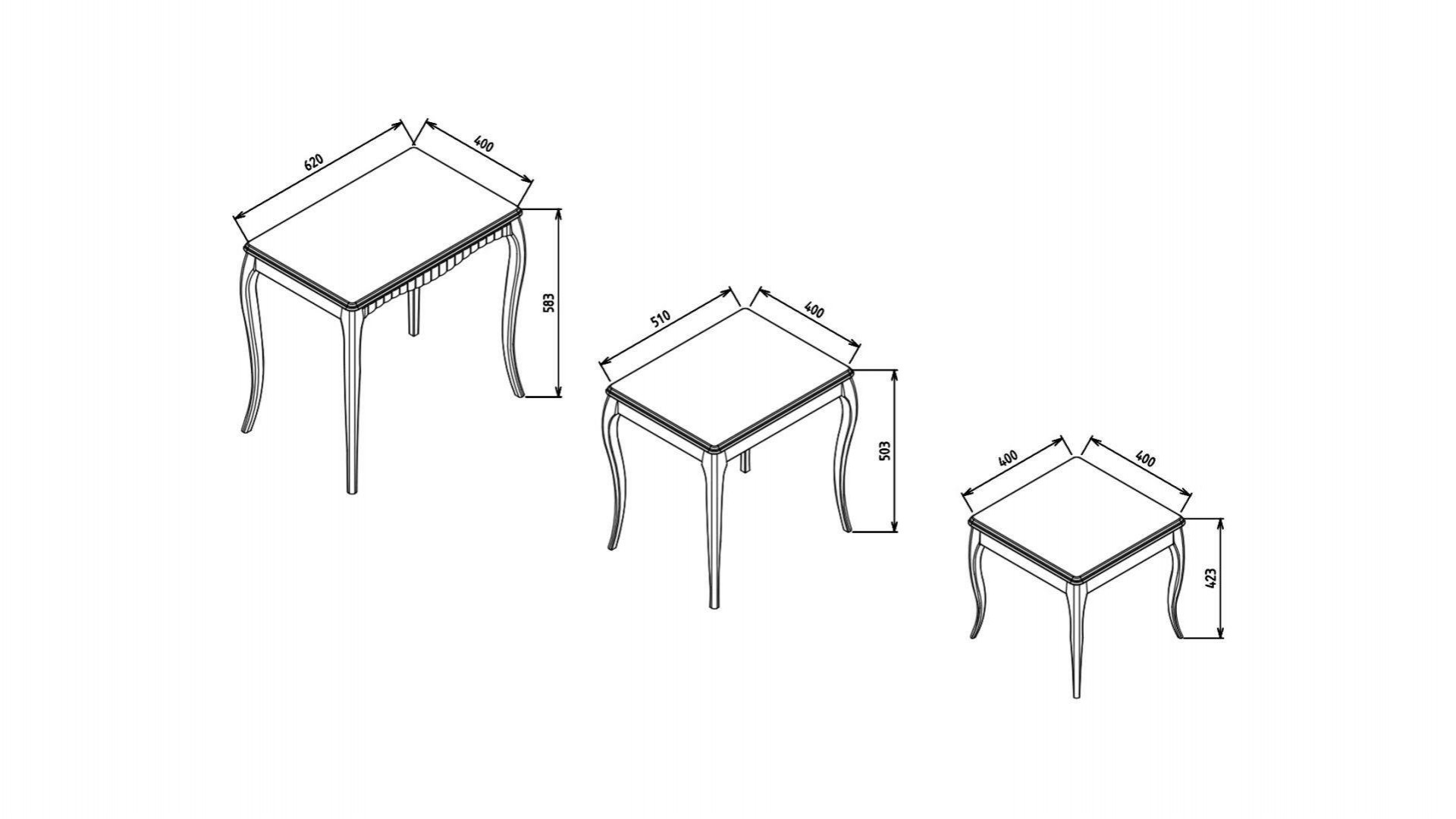 620
400
583
510
400
503
400
400
423