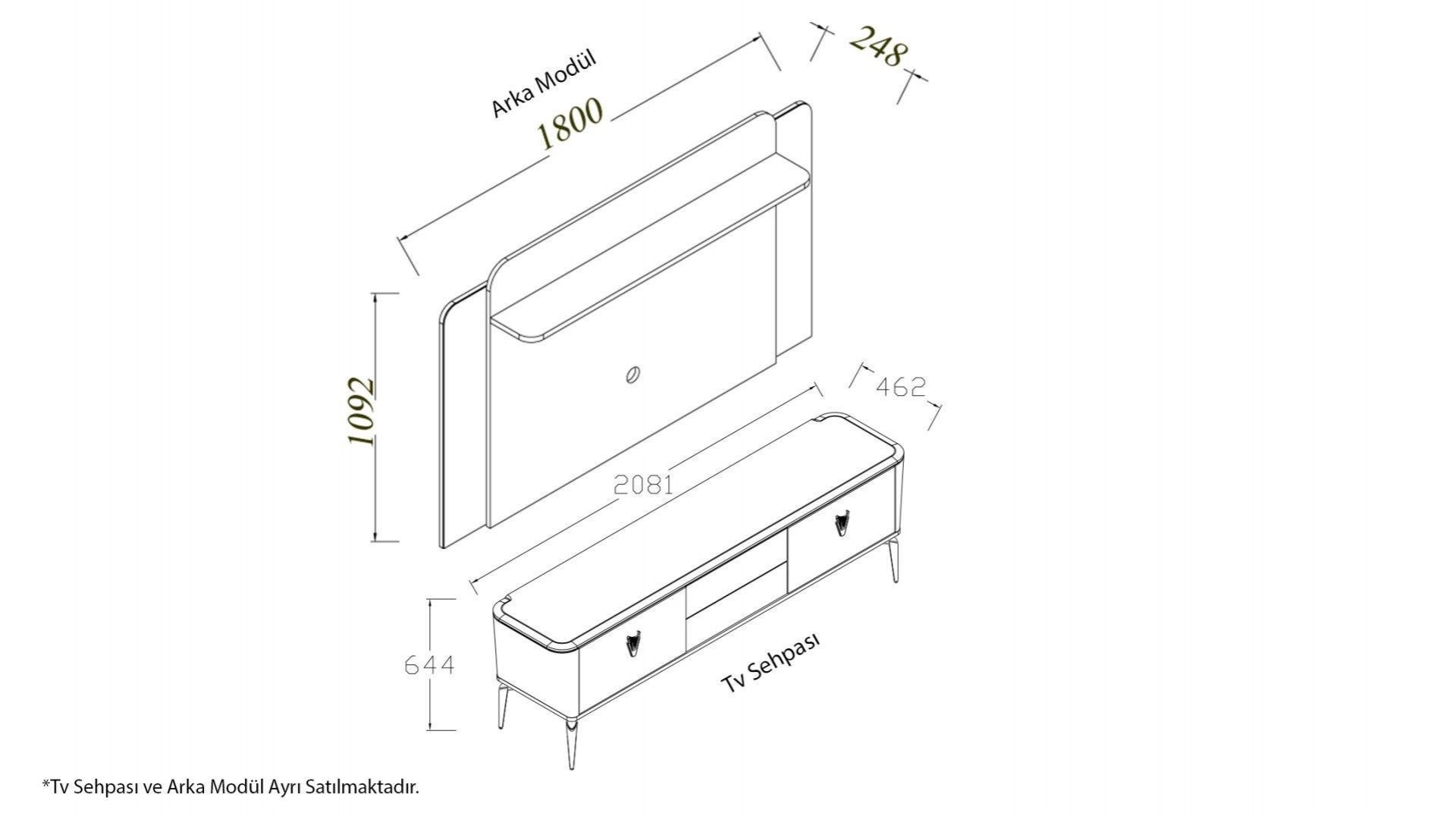 Arka Modül
1800
248
1092
462
2081
644
Tv Sehpası
*Tv Sehpası ve Arka Modül Ayrı Satılmaktadır.