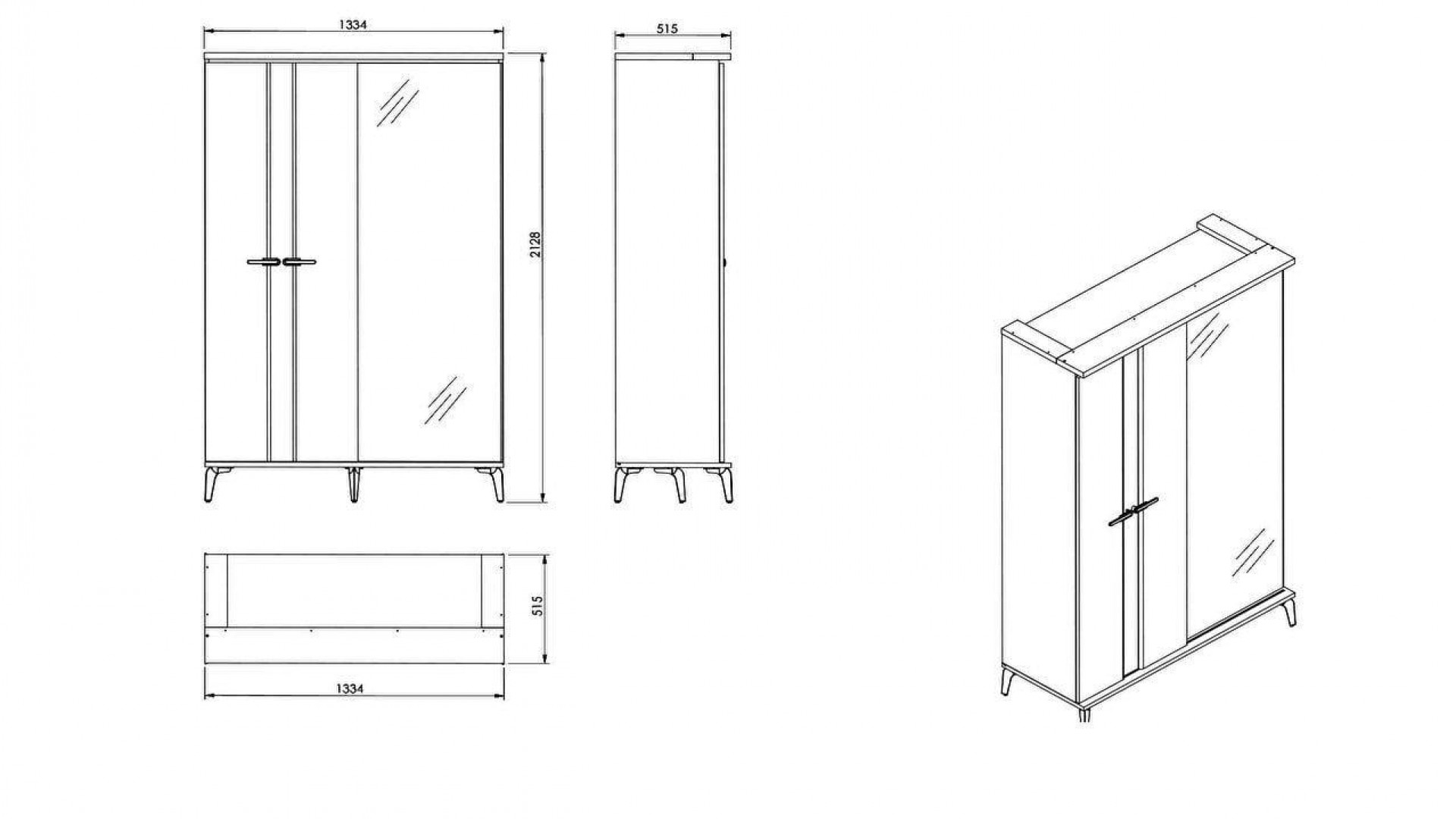 1334

515

2128

515

1334