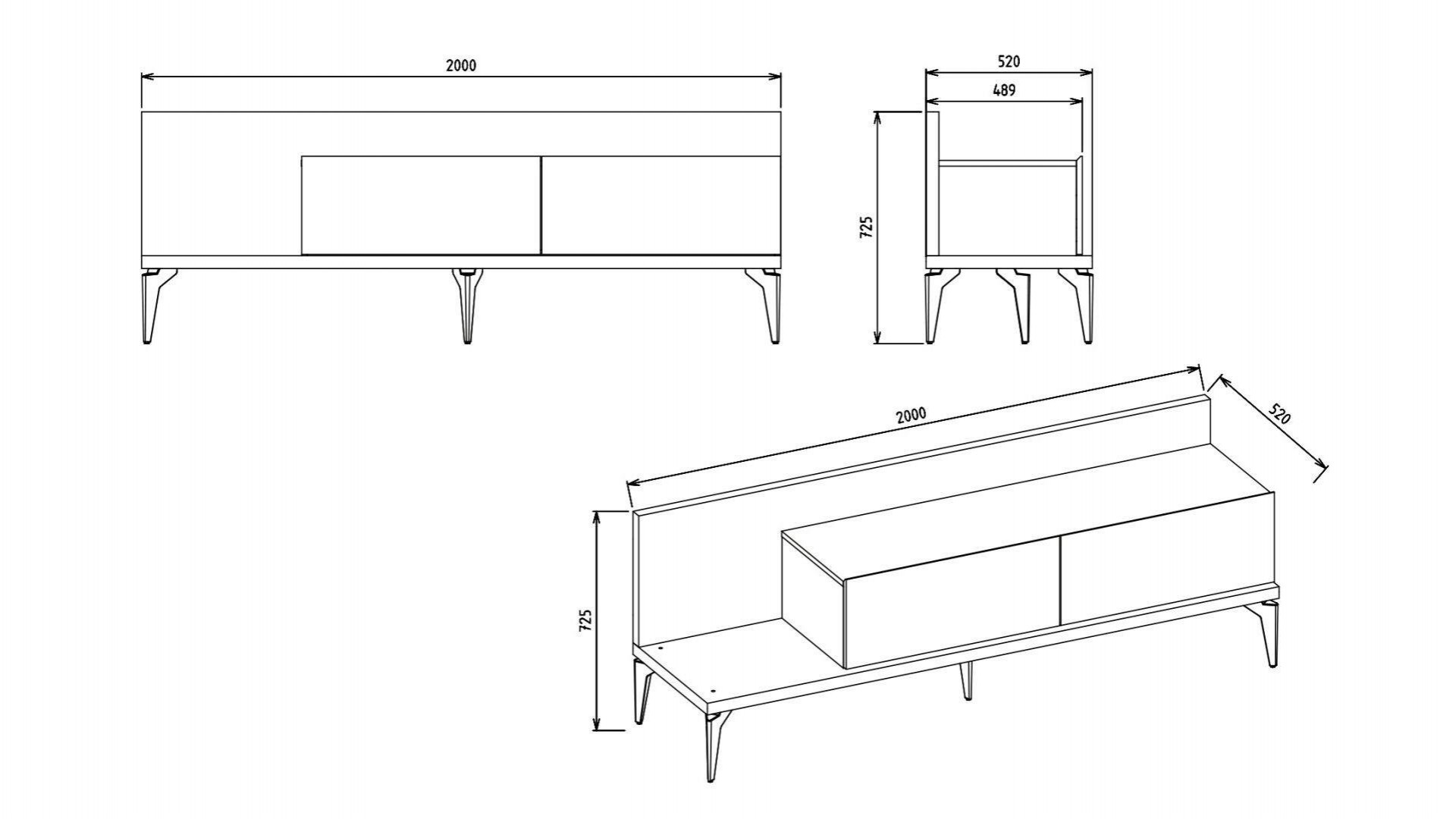 2000

520

489

725

2000

520

725