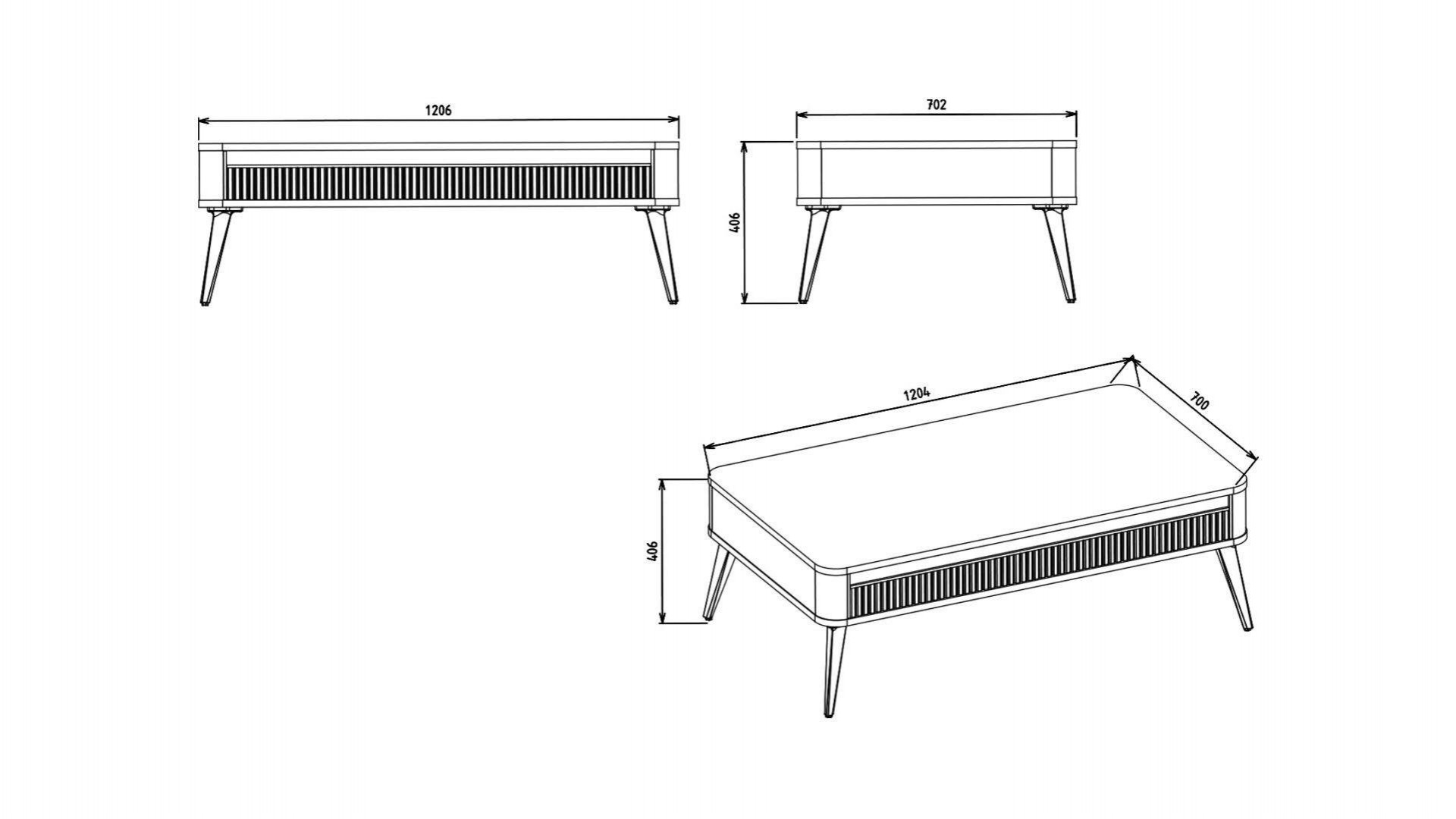 1206

702

406

1204

700

406