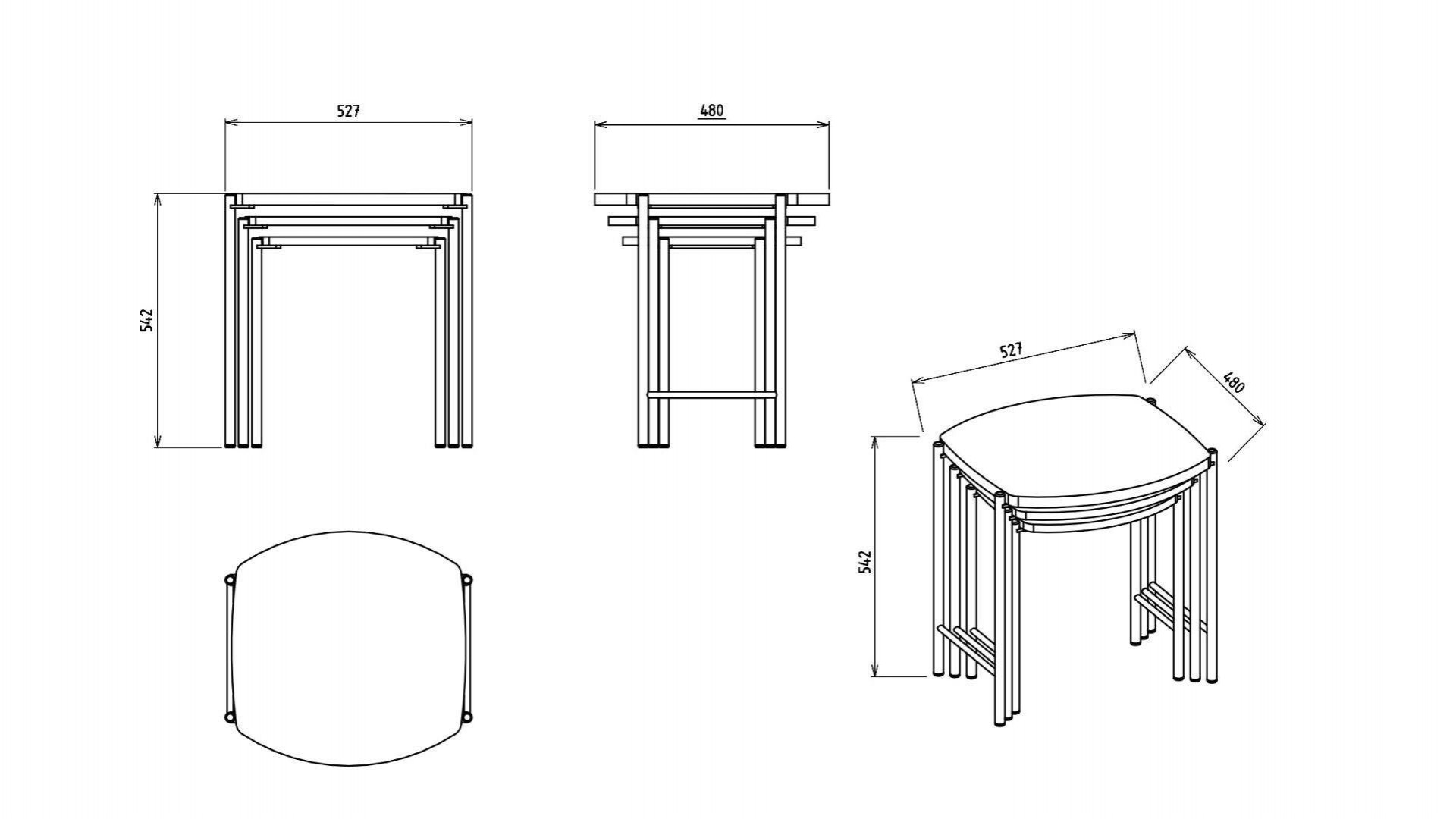 527

480

542

527

480

542