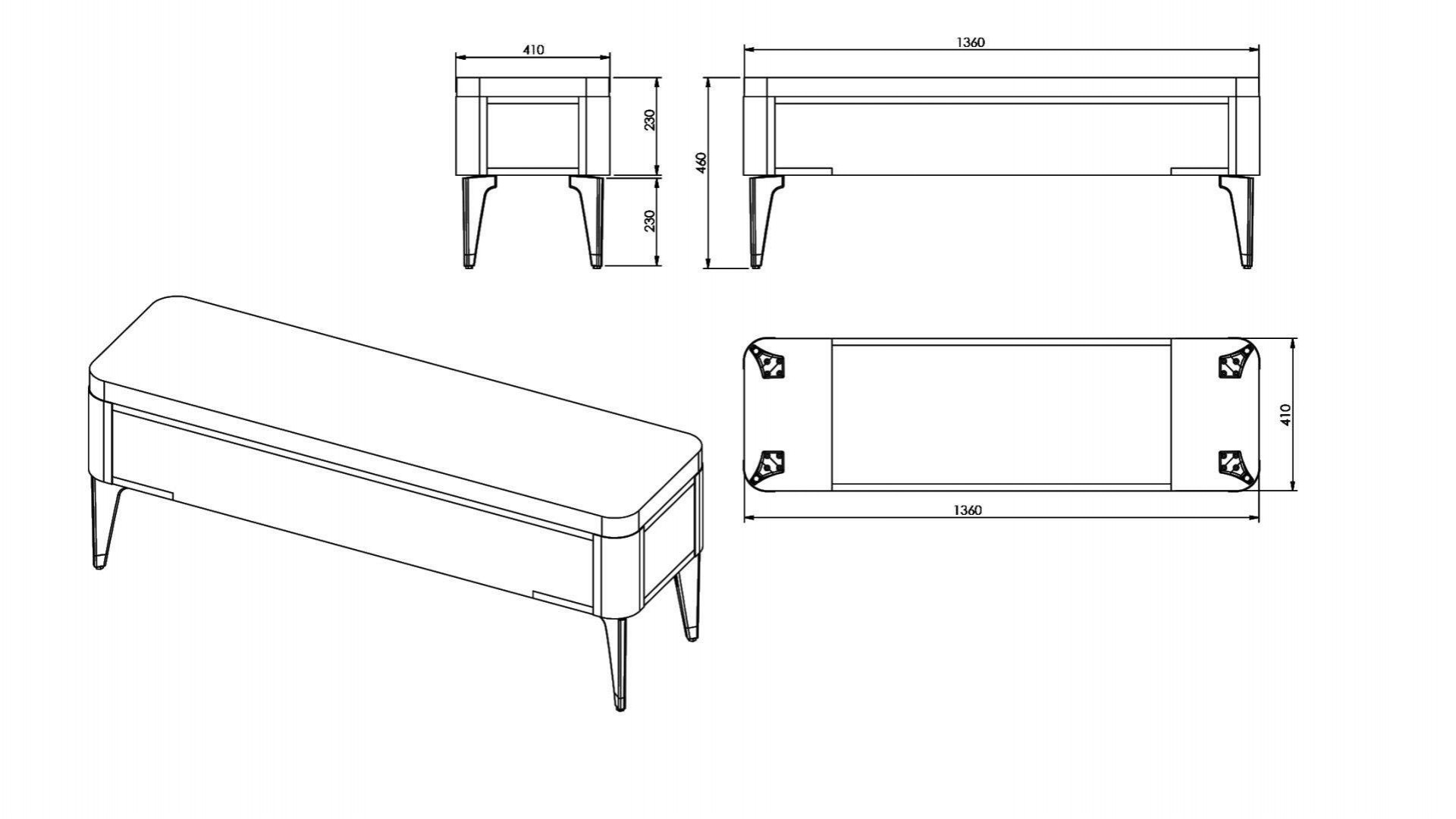 410

1360

230

230

460

410

1360