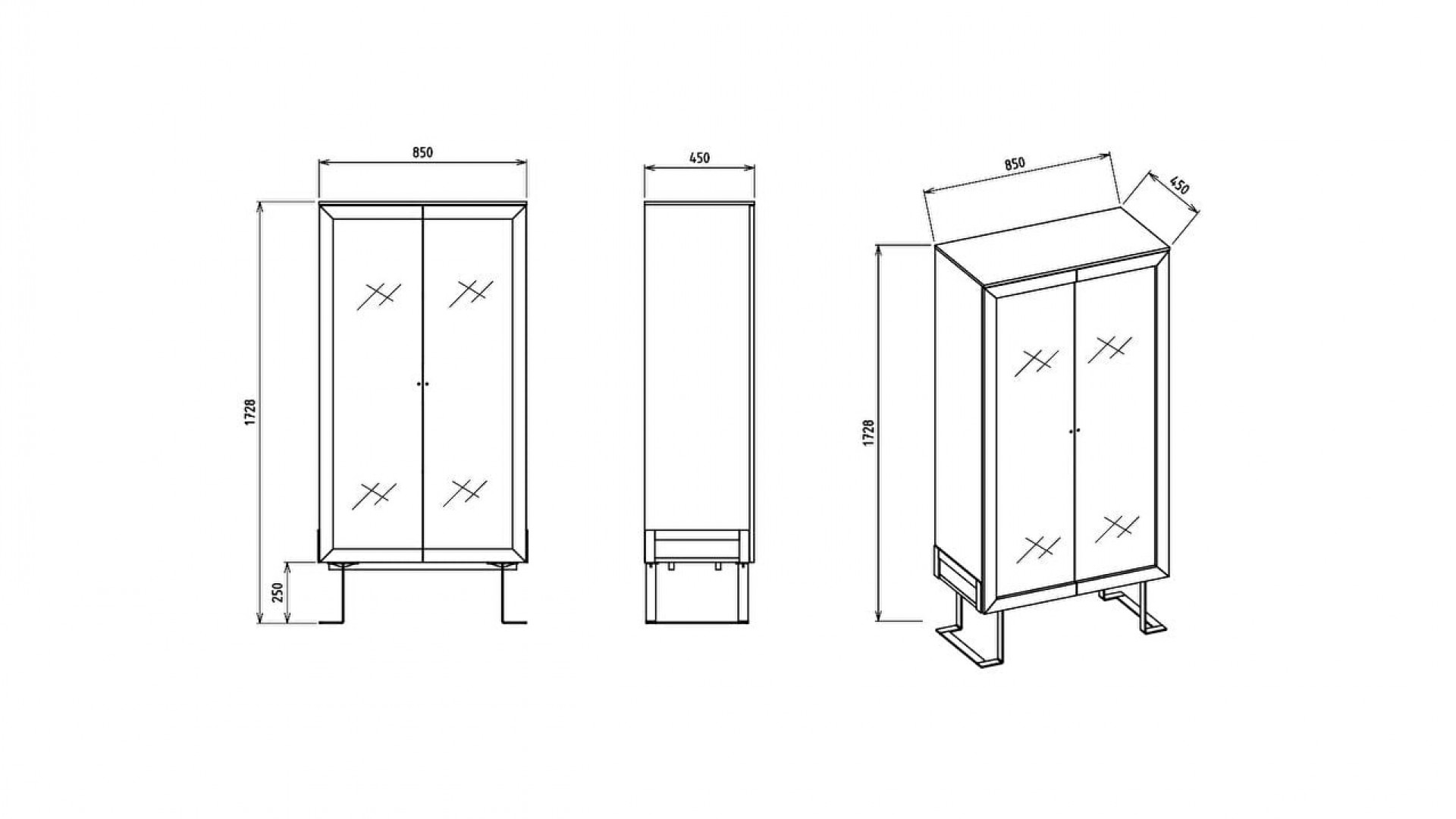 850
1728
250
450
850
450
1728