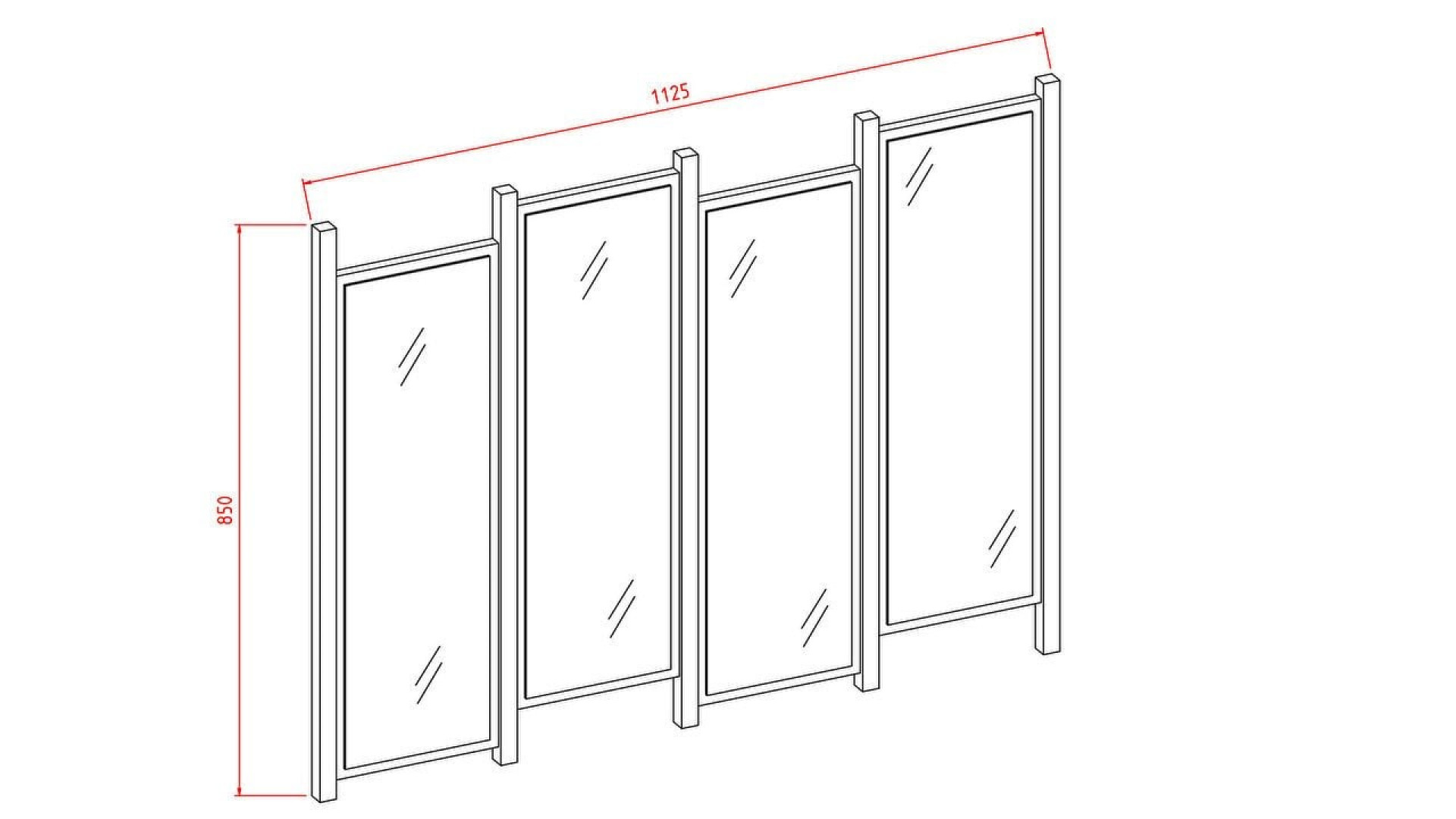 1125

850