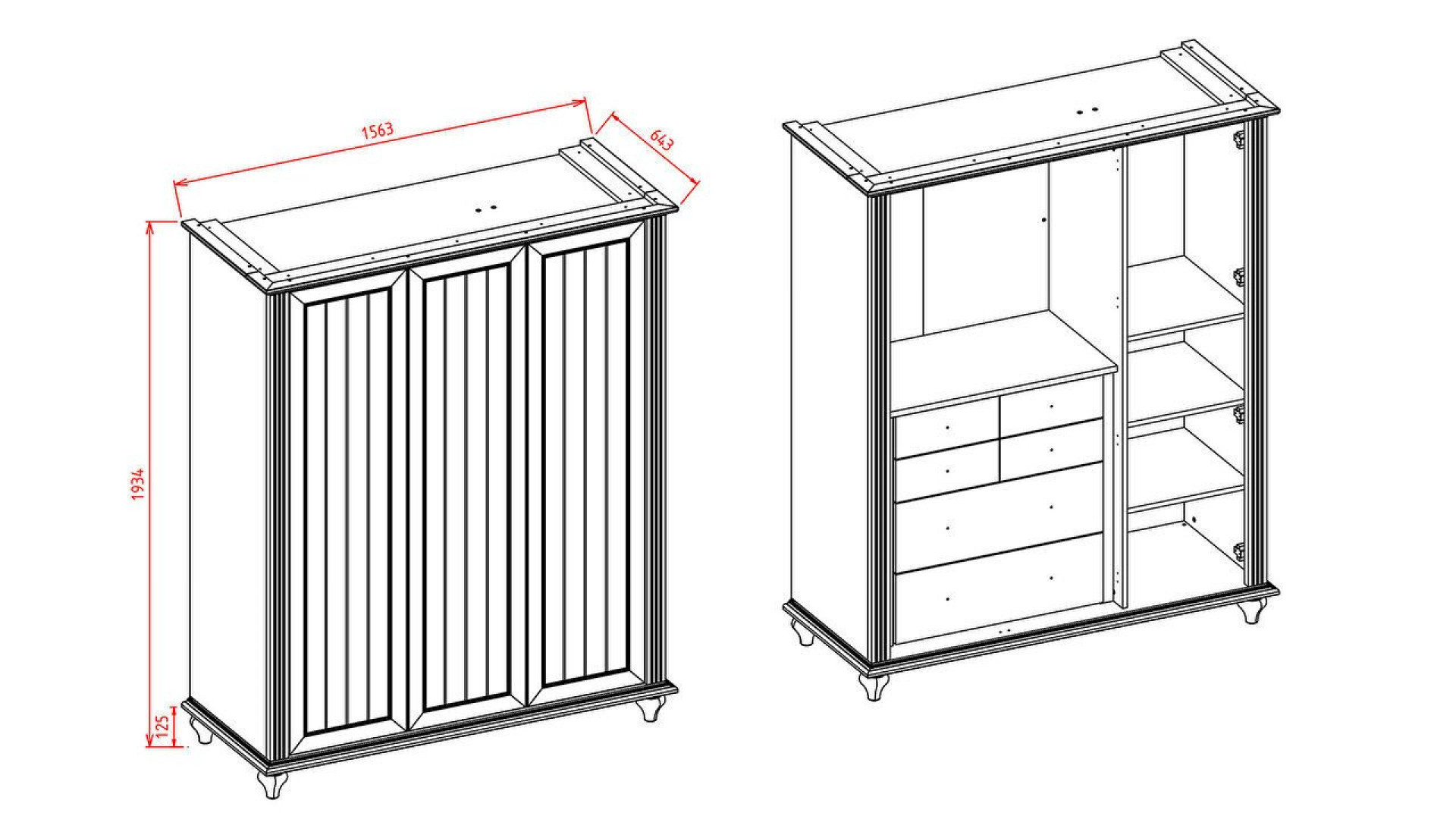 1563
643
1934
125