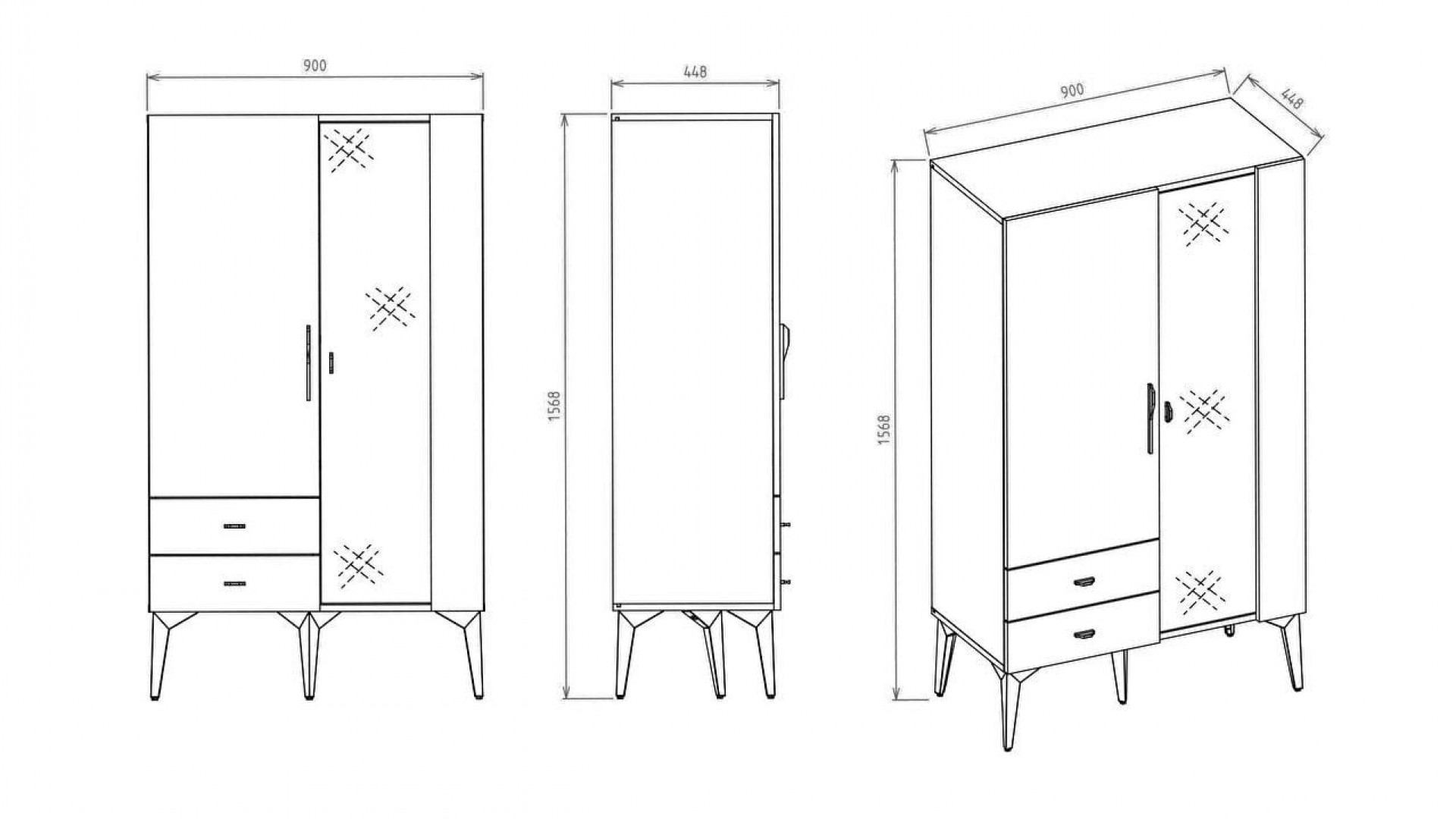 900

448

1568

900

448

1568