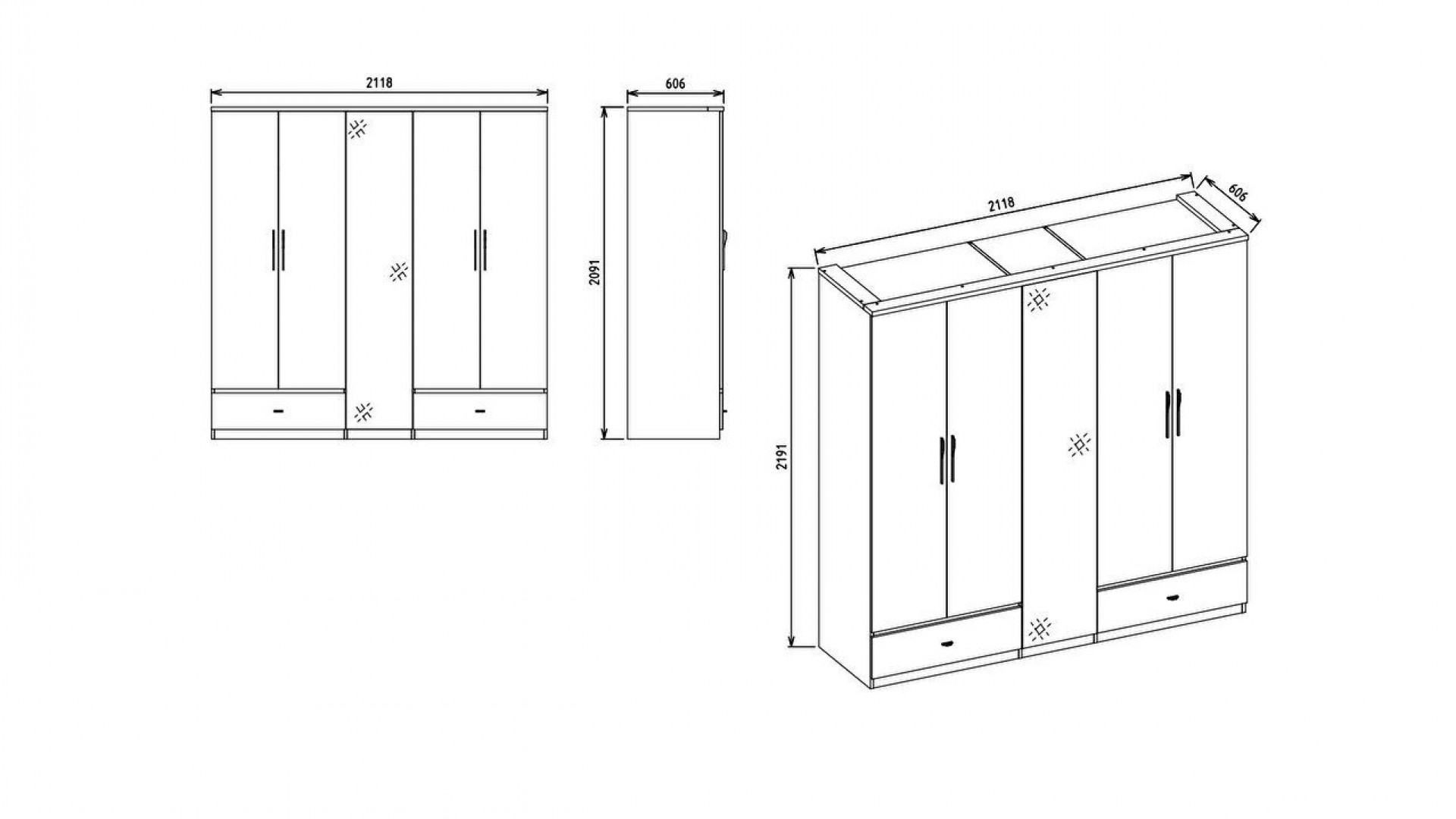 2118

606

2091

2118

606

2191