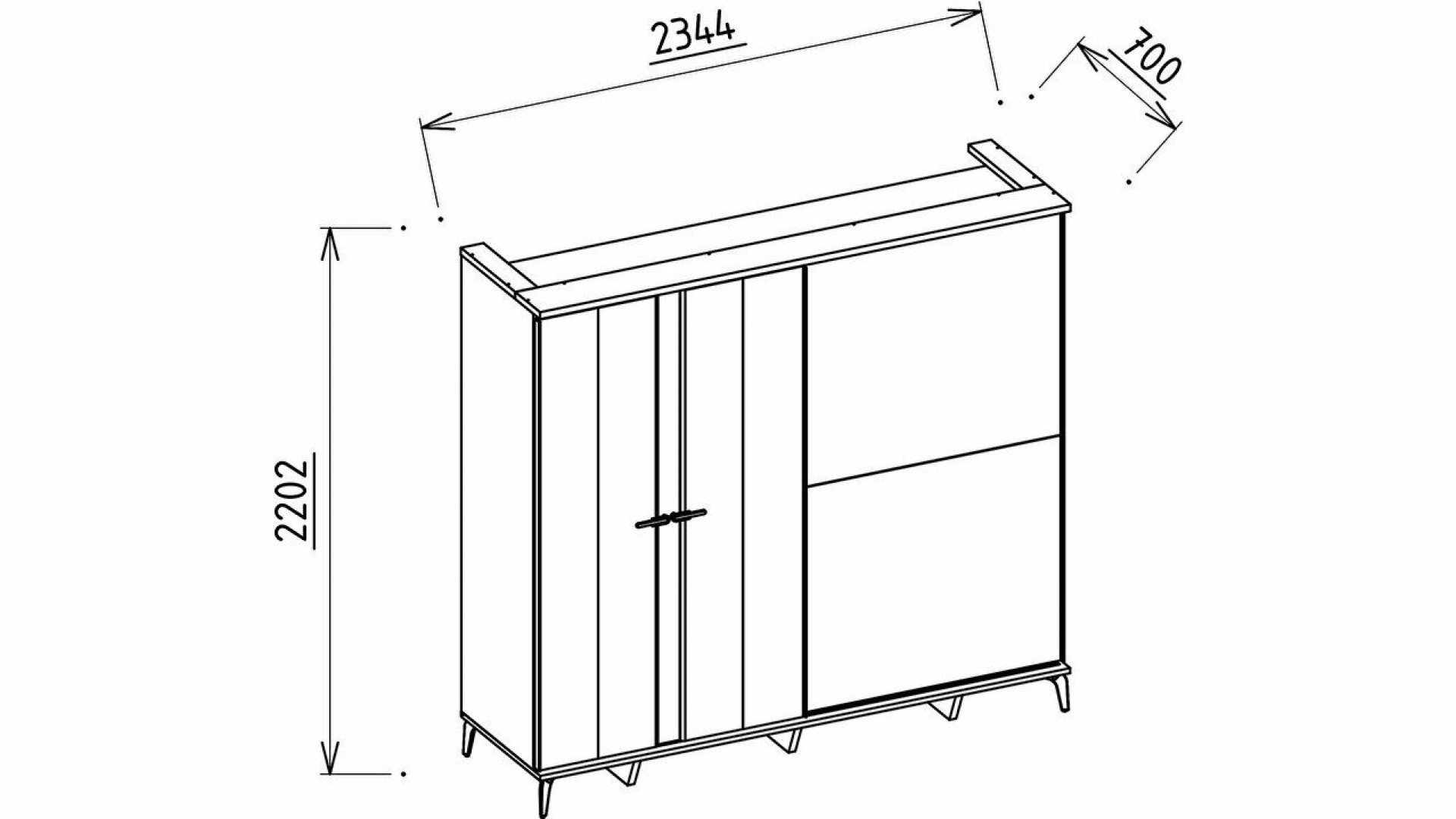 2344

700

2202