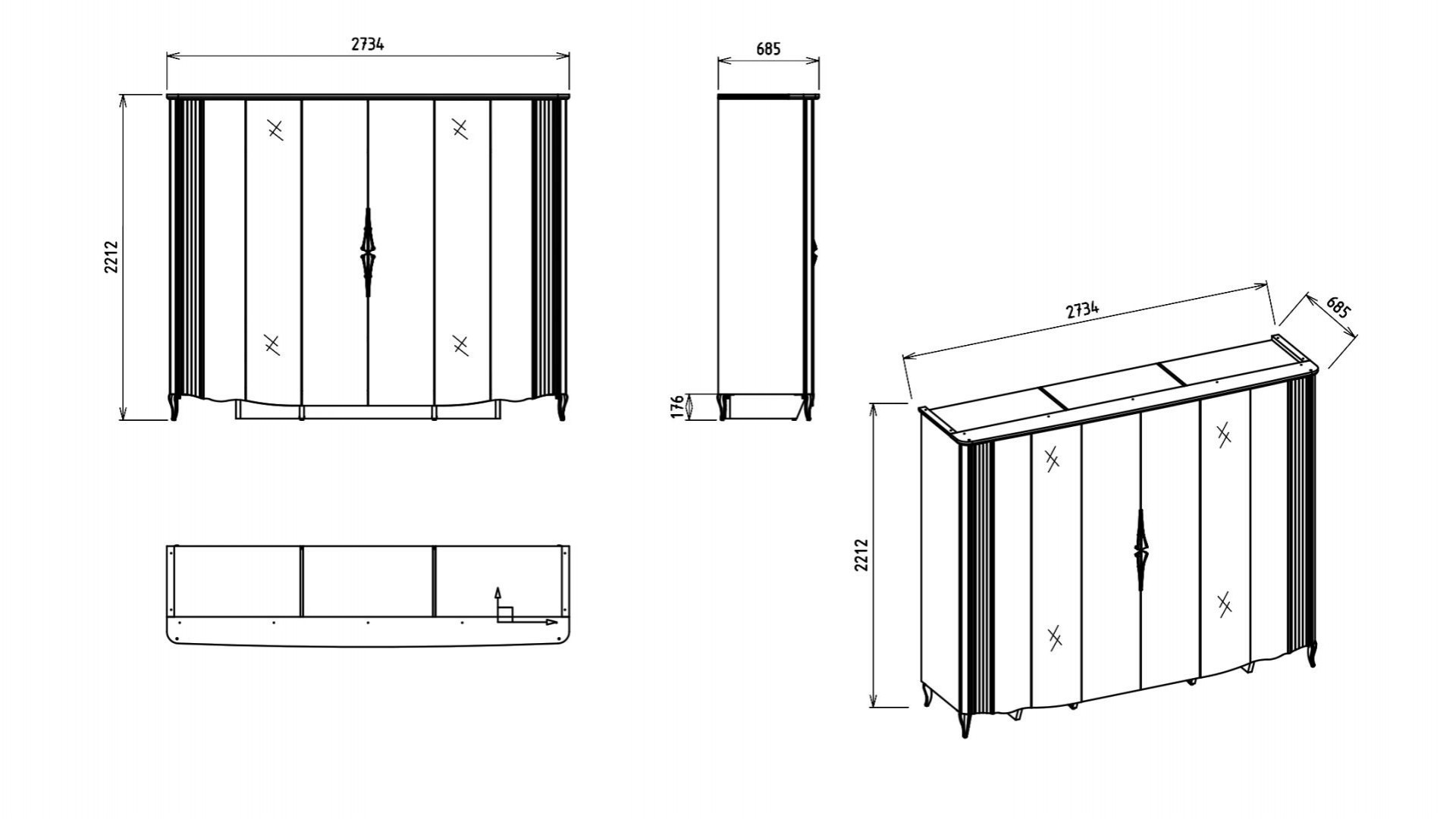 2734
2212
685
176
2734
685
2212