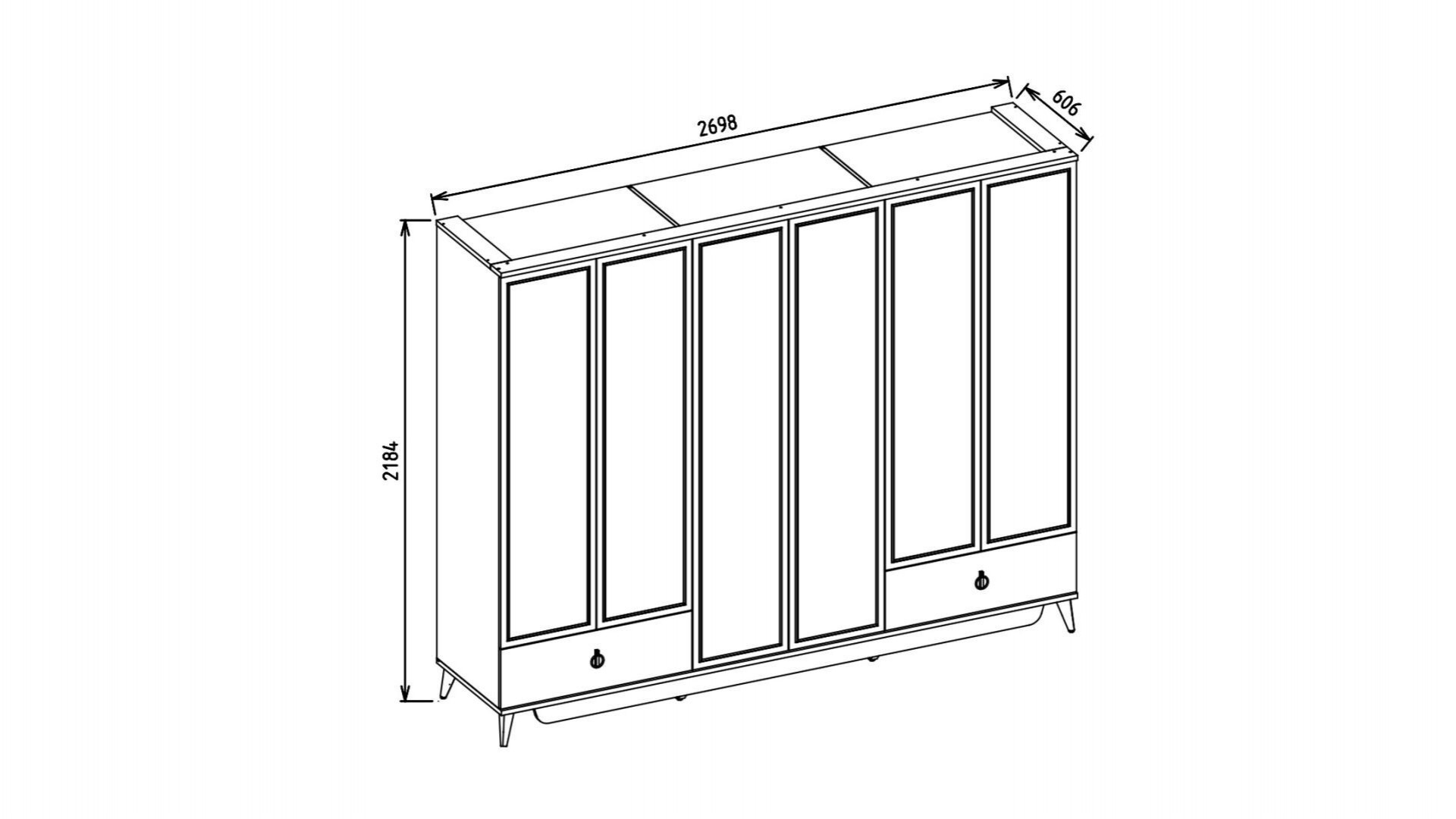 2698
606
2184