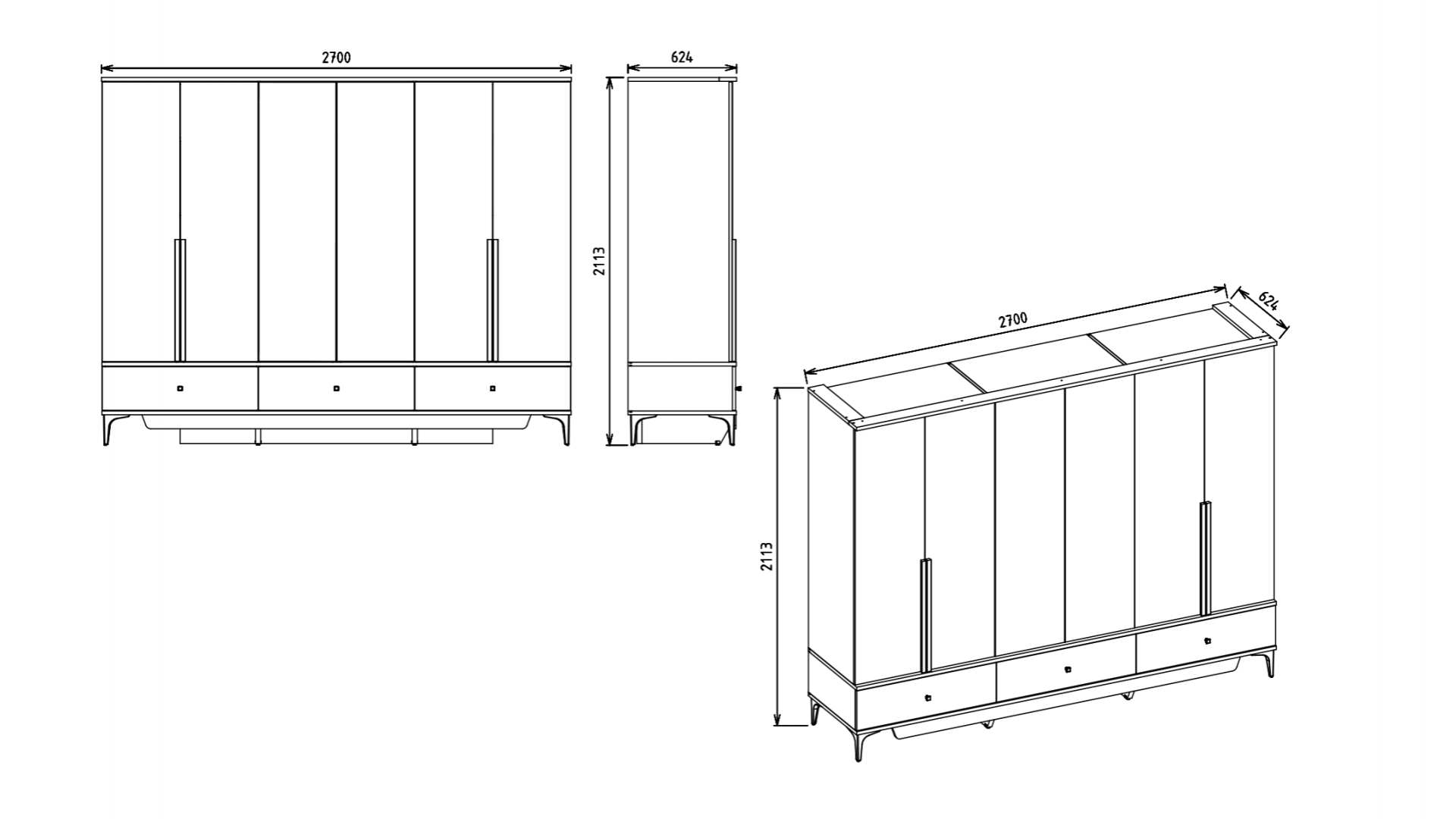 2700

624

2113

2700

624

2113