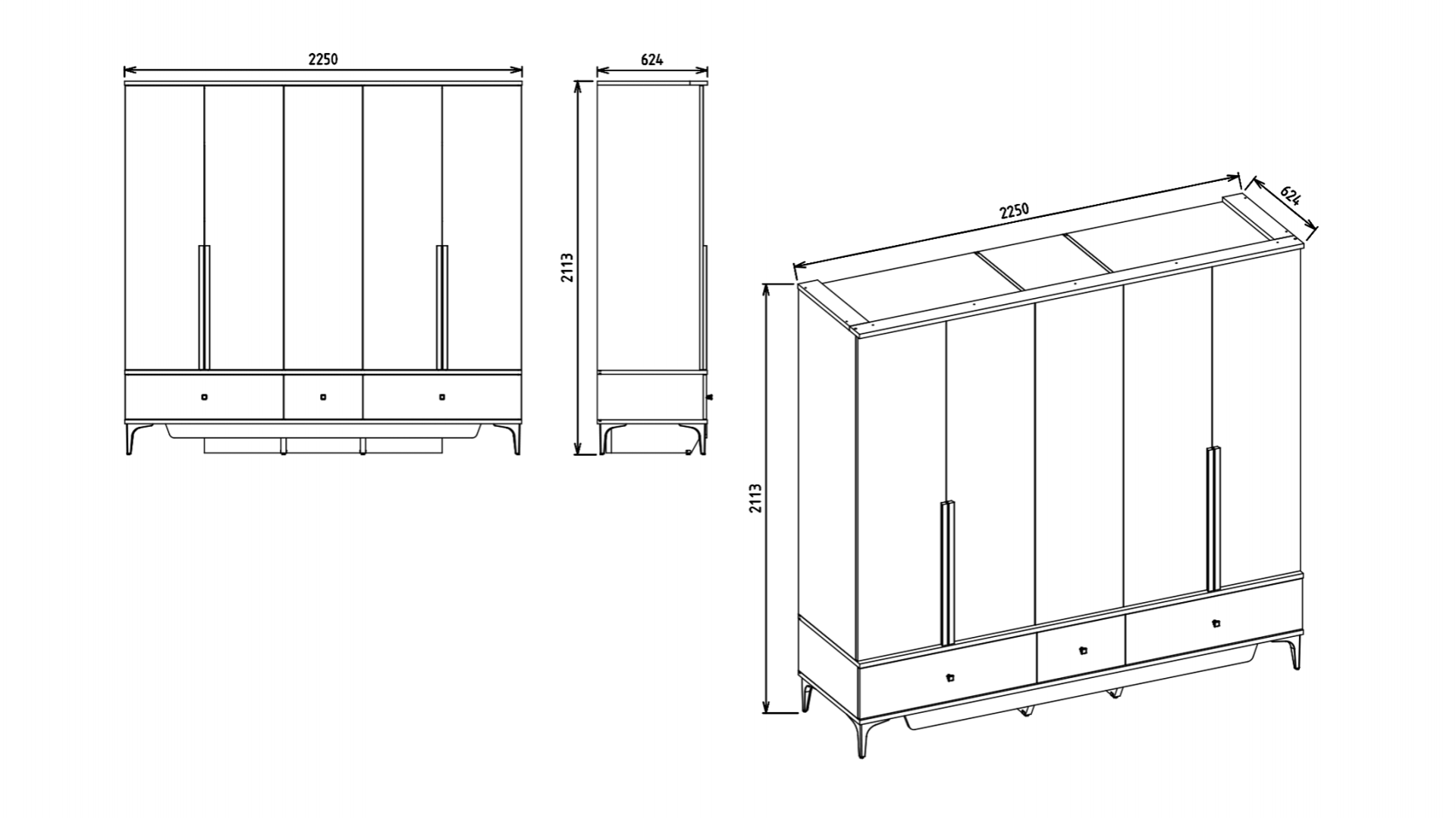 2250

624

2113

2250

624

2113