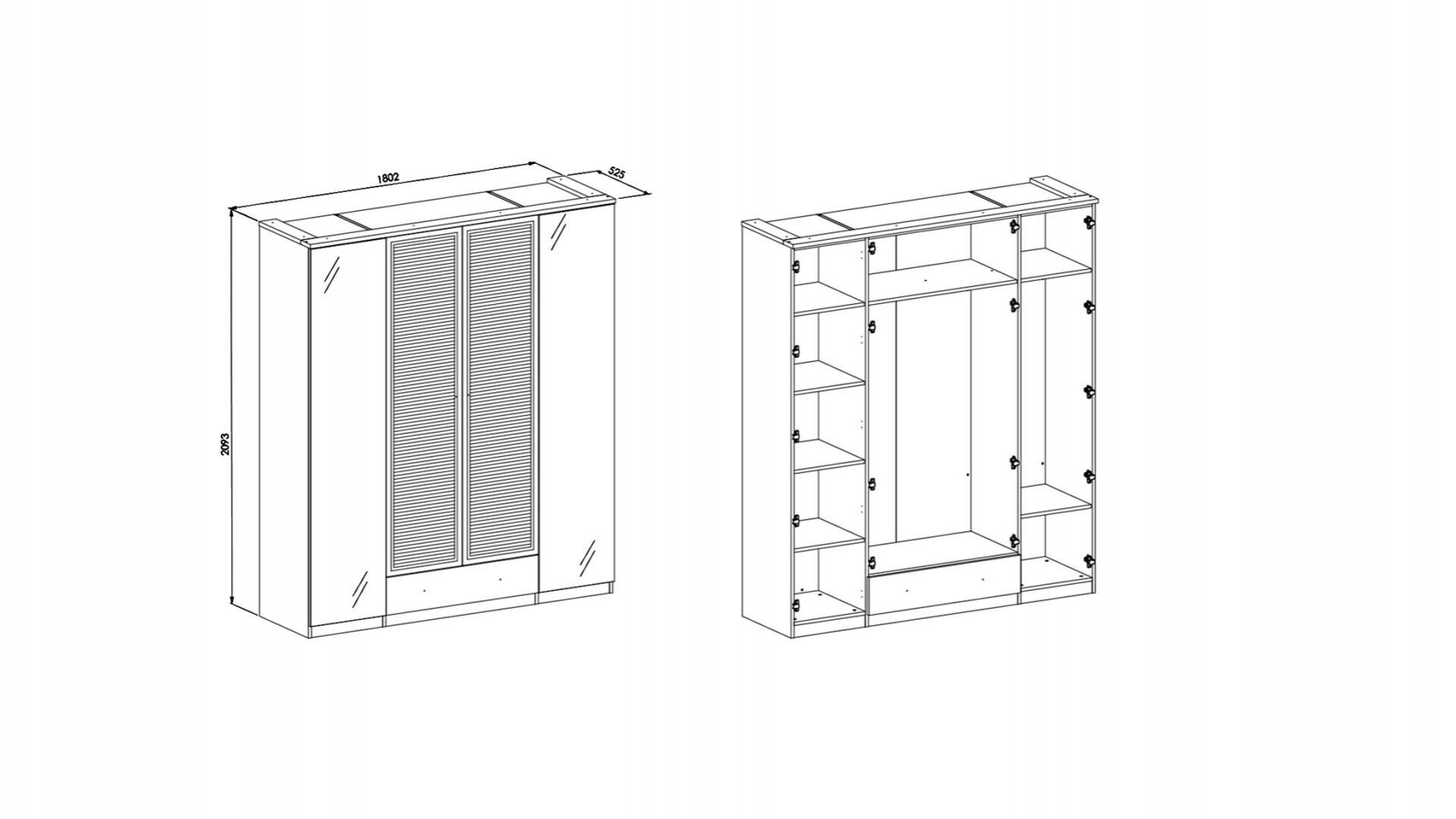 1802
525
2093