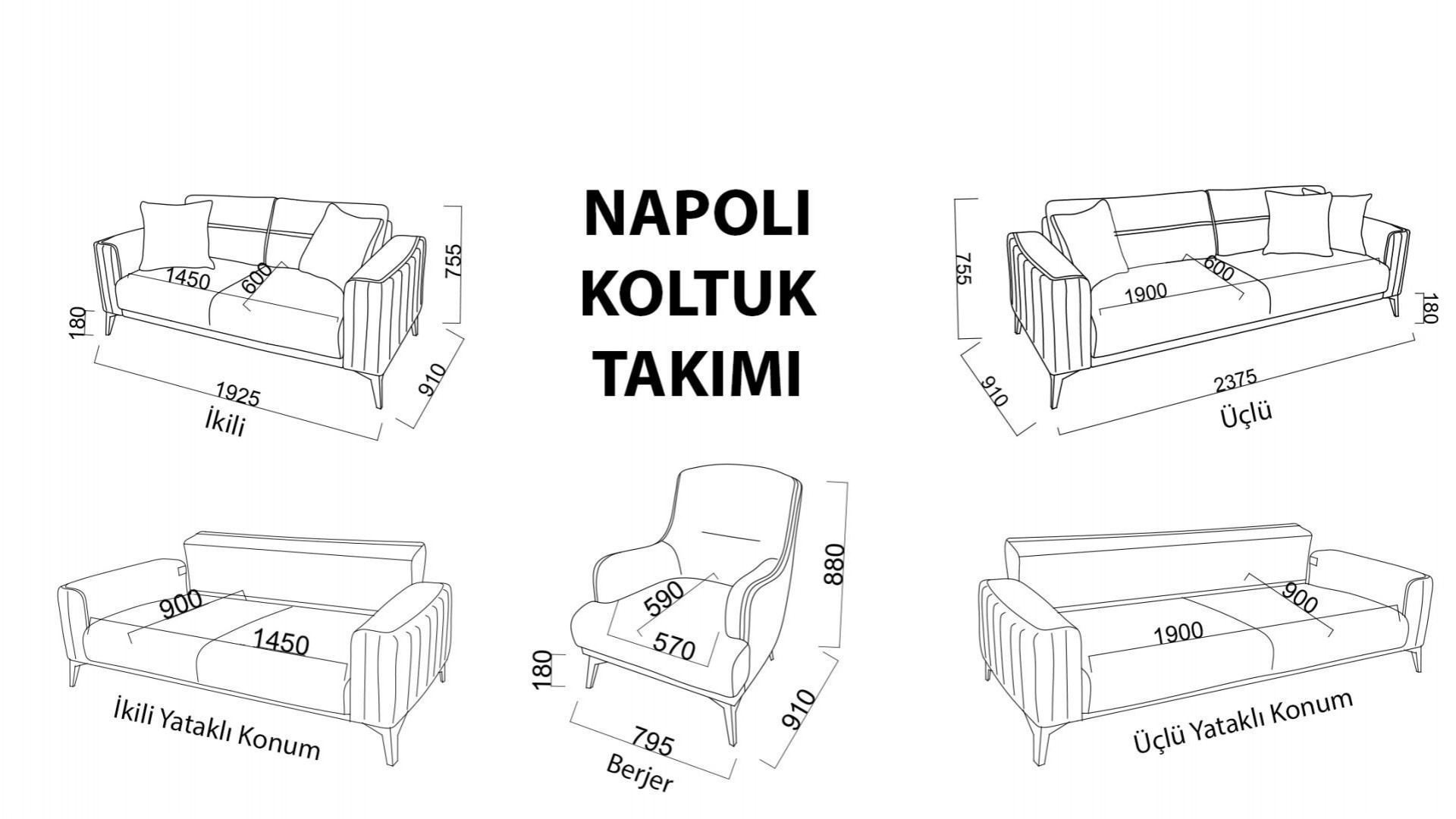 NAPOLI
KOLTUK
TAKIMI

1450
600
755
180
1925
910
İkili

755
600
1900
180
910
2375
Üçlü

900
1450
İkili Yataklı Konum

590
570
880
180
795
910
Berjer

900
1900
Üçlü Yataklı Konum