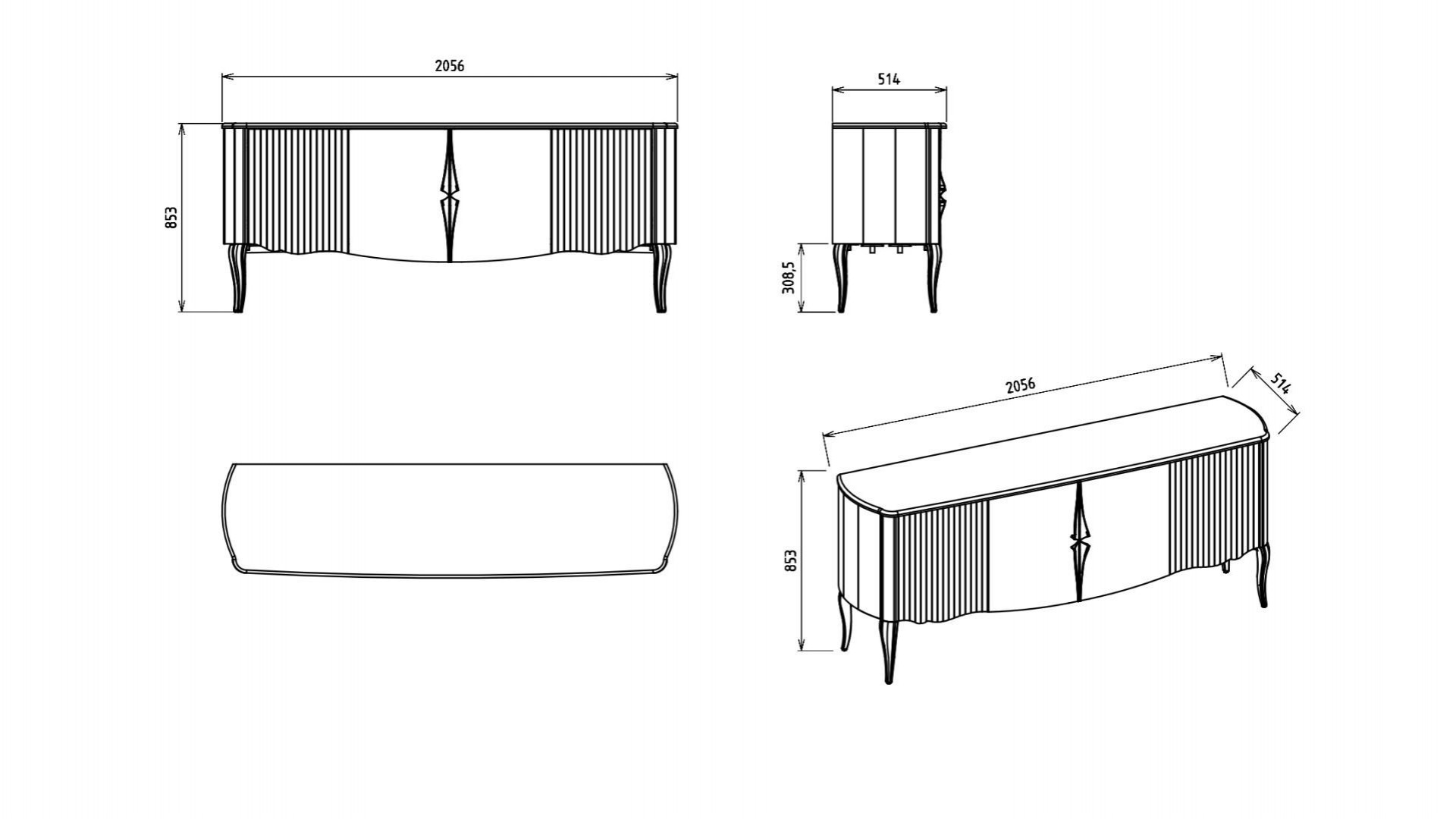 2056

853

514

308,5

2056

514

853