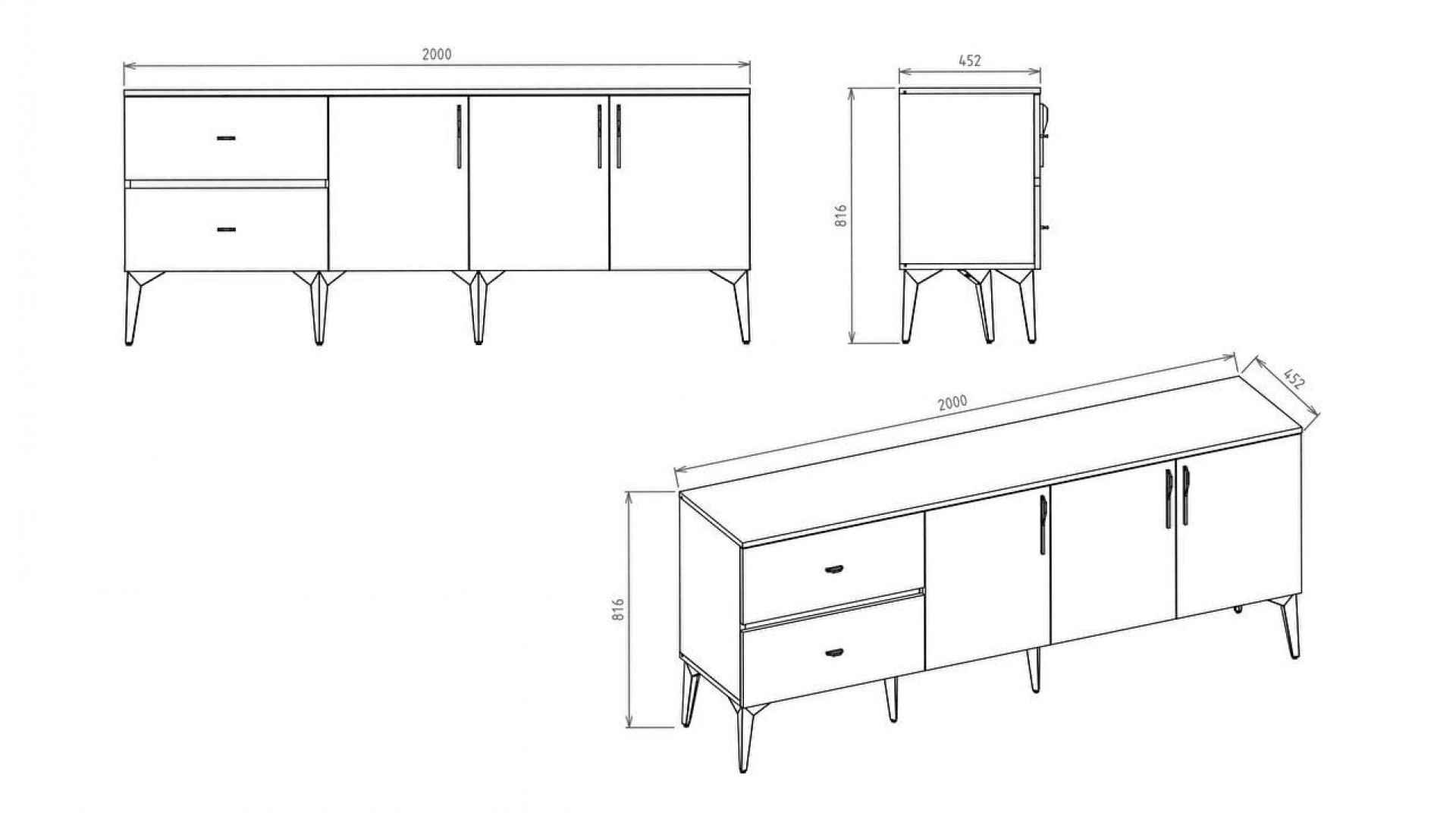 2000

452

816

2000

452

816