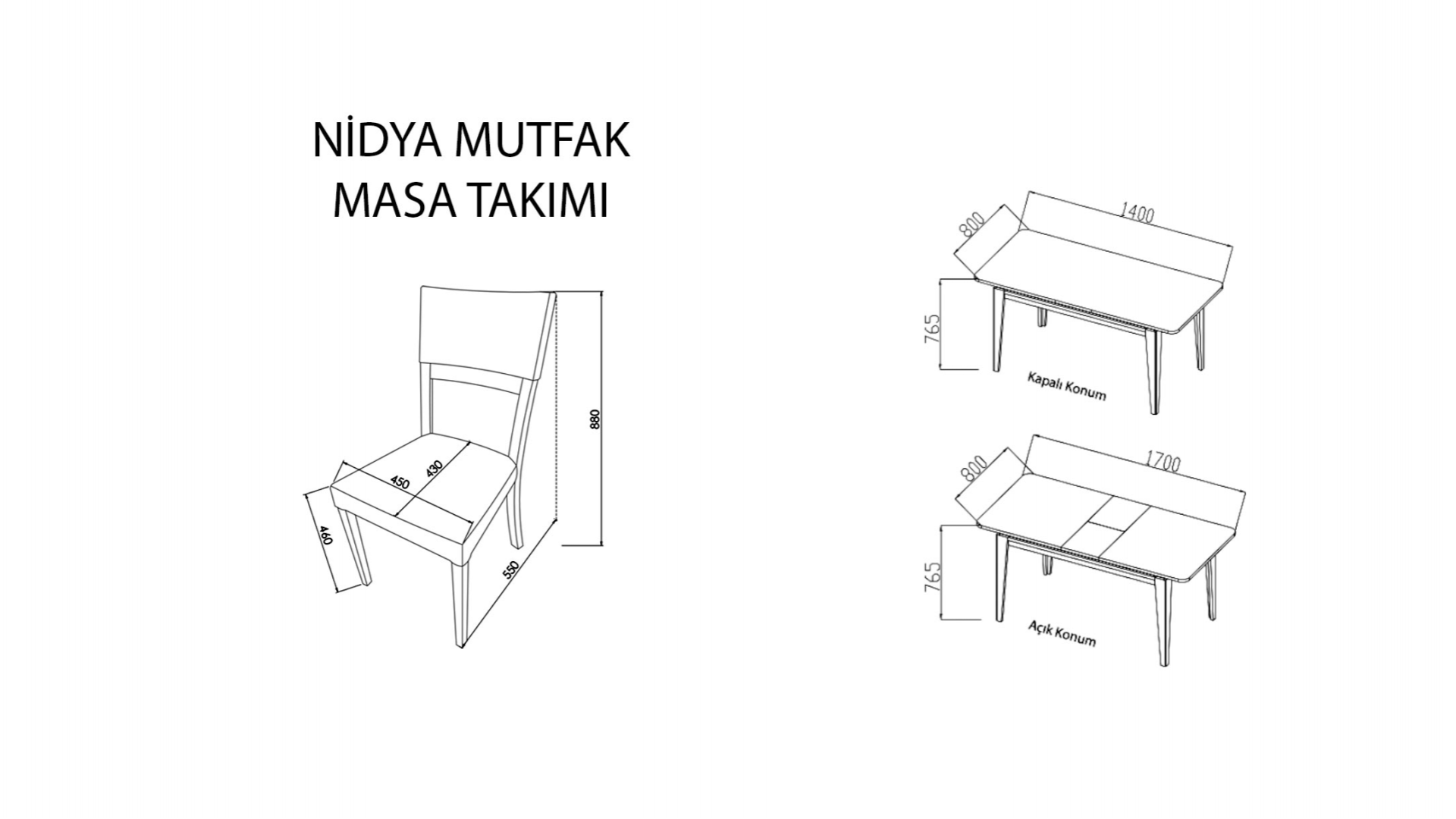 NİDYA MUTFAK
MASA TAKIMI

880
450
430
460
550

800
1400
765
Kapalı Konum

800
1700
765
Açık Konum